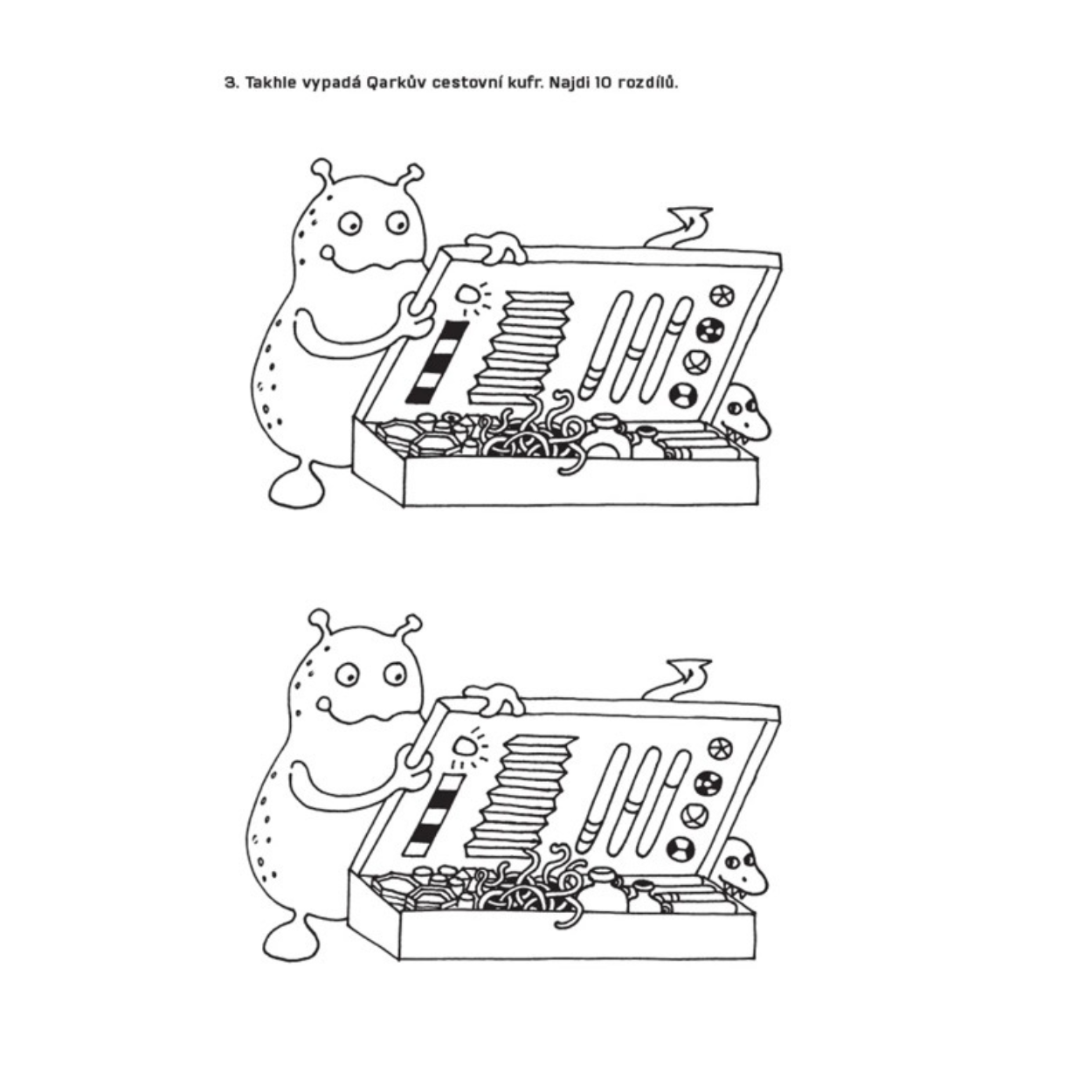 3. Takhle vypadá Qarkův cestovní kufr. Najdi 10 rozdílů.